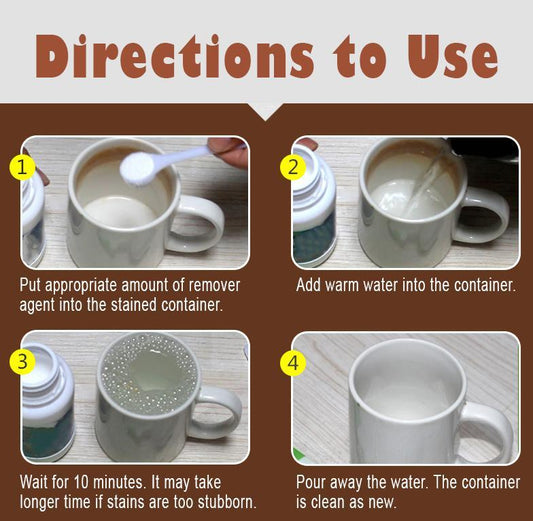 Directions to Use

1

Put appropriate amount of remover agent into the stained container.

2

Add warm water into the container.

3

Wait for 10 minutes. It may take longer time if stains are too stubborn.

4

Pour away the water. The container is clean as new.